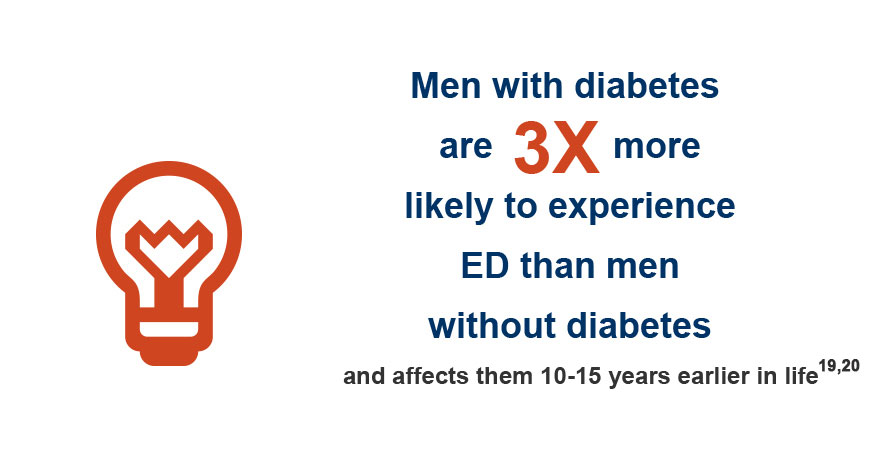 Men with diabetes are 3X more likely to experience ED than men without diabetes

and affects them 10-15 years earlier in life$^{19,20}$