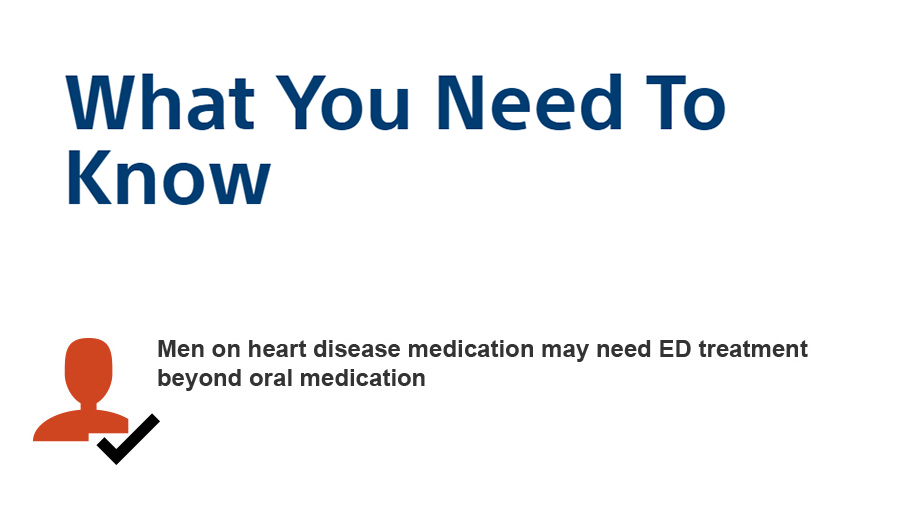 What You Need To Know

Men on heart disease medication may need ED treatment beyond oral medication