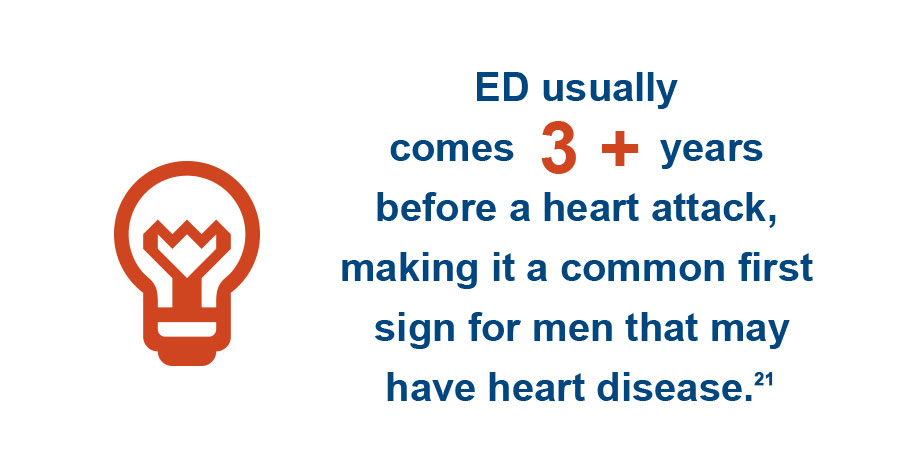 ED usually comes 3 + years before a heart attack, making it a common first sign for men that may have heart disease.$^{21}$