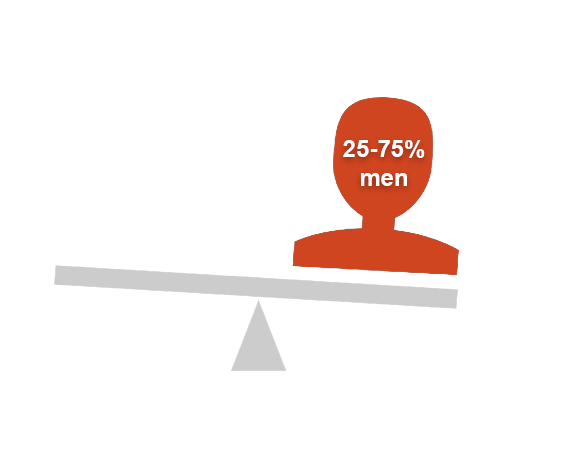 25-75%
men