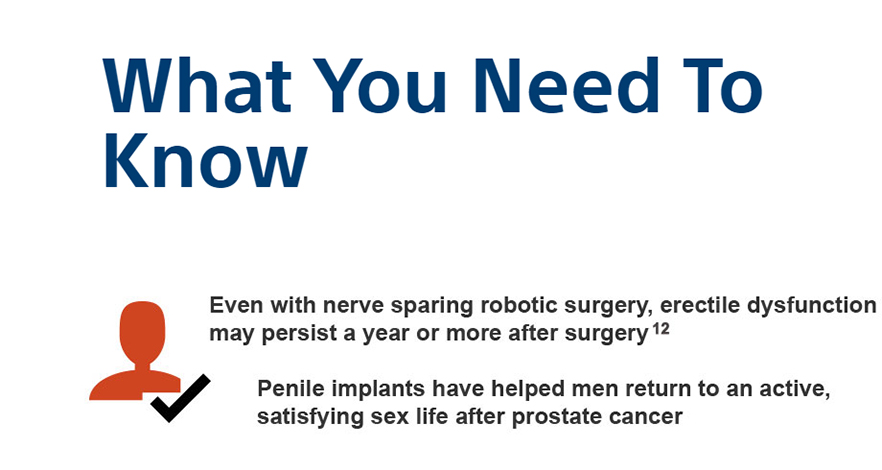 What You Need To Know

Even with nerve sparing robotic surgery, erectile dysfunction may persist a year or more after surgery $^{12}$

Penile implants have helped men return to an active, satisfying sex life after prostate cancer