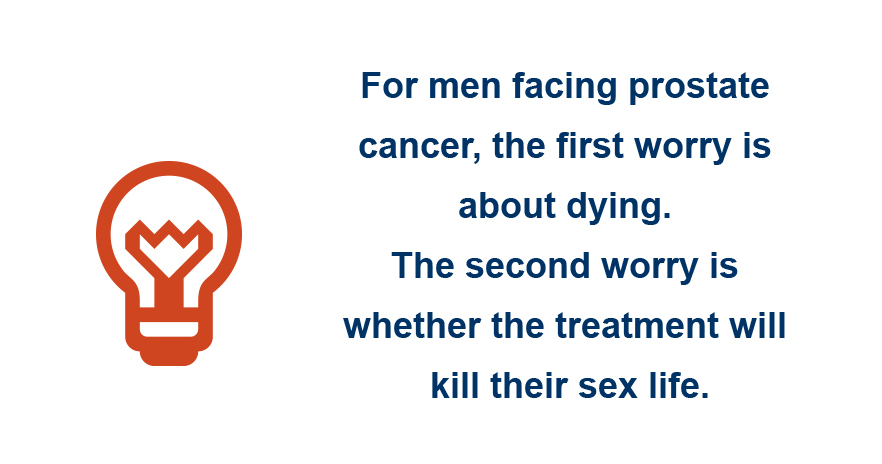 For men facing prostate cancer, the first worry is about dying.
The second worry is whether the treatment will kill their sex life.